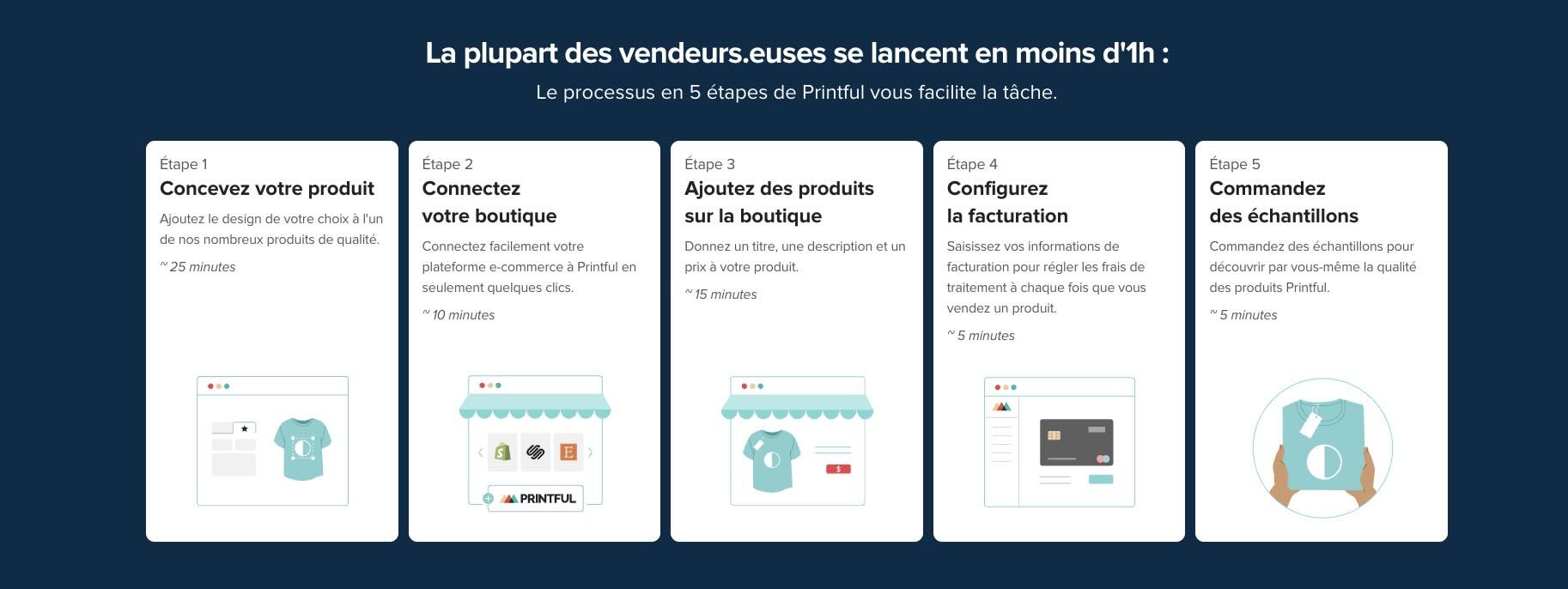 La plupart des vendeurs.euses se lancent en moins d'1h :

Le processus en 5 étapes de Printful vous facilite la tâche.

Étape 1
Concevez votre produit
Ajoutez le design de votre choix à l'un de nos nombreux produits de qualité.
~ 25 minutes

Étape 2
Connectez votre boutique
Connectez facilement votre plateforme e-commerce à Printful en seulement quelques clics.
~ 10 minutes

E
PRINTFUL

Étape 3
Ajoutez des produits sur la boutique
Donnez un titre, une description et un prix à votre produit.
~ 15 minutes

$

Étape 4
Configurez la facturation
Saisissez vos informations de facturation pour régler les frais de traitement à chaque fois que vous vendez un produit.
~ 5 minutes

Étape 5
Commandez des échantillons
Commandez des échantillons pour découvrir par vous-même la qualité des produits Printful.
~ 5 minutes